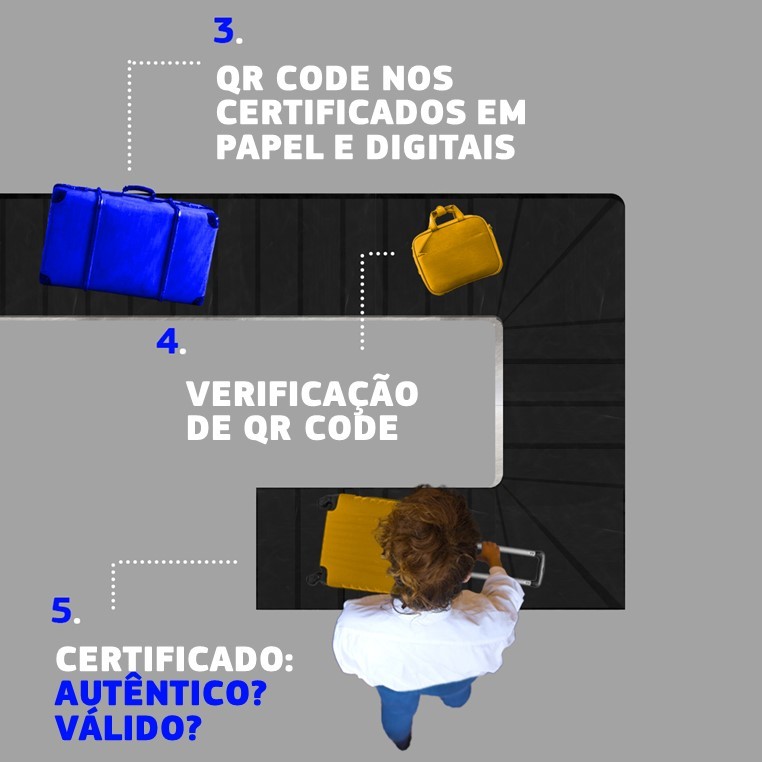 3.

QR CODE NOS CERTIFICADOS EM PAPEL E DIGITAIS

4.

VERIFICAÇÃO DE QR CODE

5.

CERTIFICADO: AUTÊNTICO? VÁLIDO?